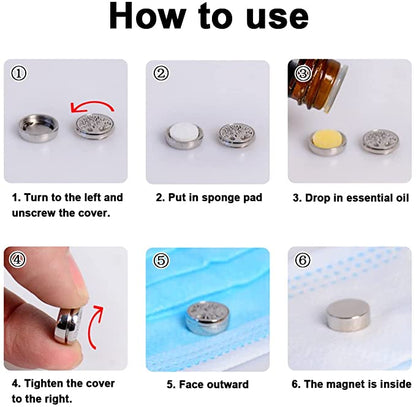 How to use

①

1. Turn to the left and unscrew the cover.

②

2. Put in sponge pad

③

3. Drop in essential oil

④

4. Tighten the cover to the right.

⑤

5. Face outward

⑥

6. The magnet is inside